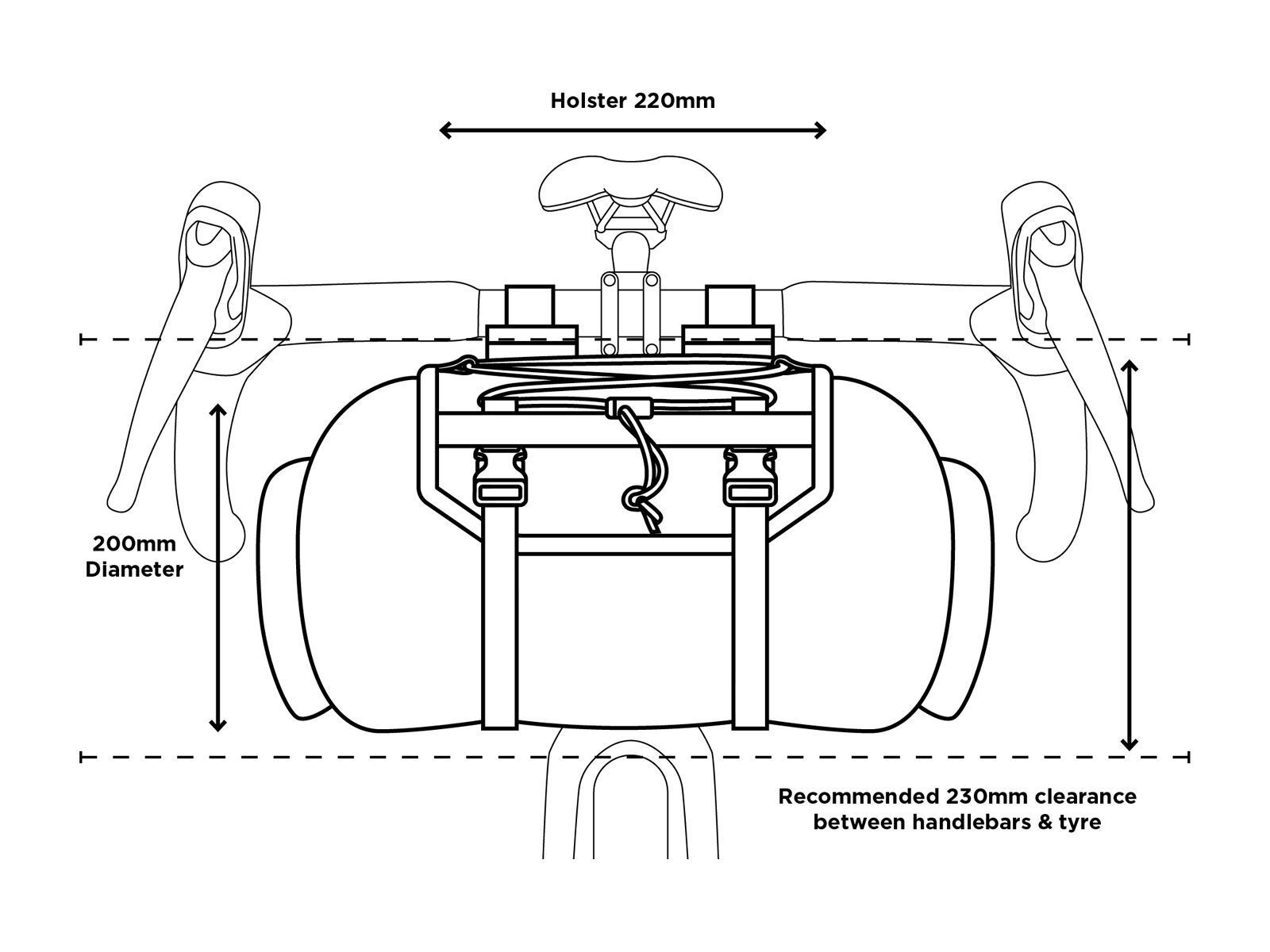 Holster 220mm

200mm Diameter

Recommended 230mm clearance between handlebars & tyre