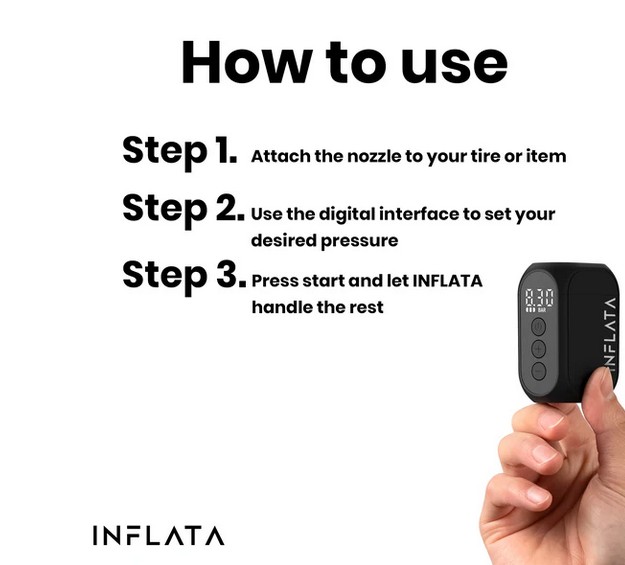 How to use

Step 1. Attach the nozzle to your tire or item

Step 2. Use the digital interface to set your desired pressure

Step 3. Press start and let INFLATA handle the rest

8.30
BAR

INFLATA

INFLATA